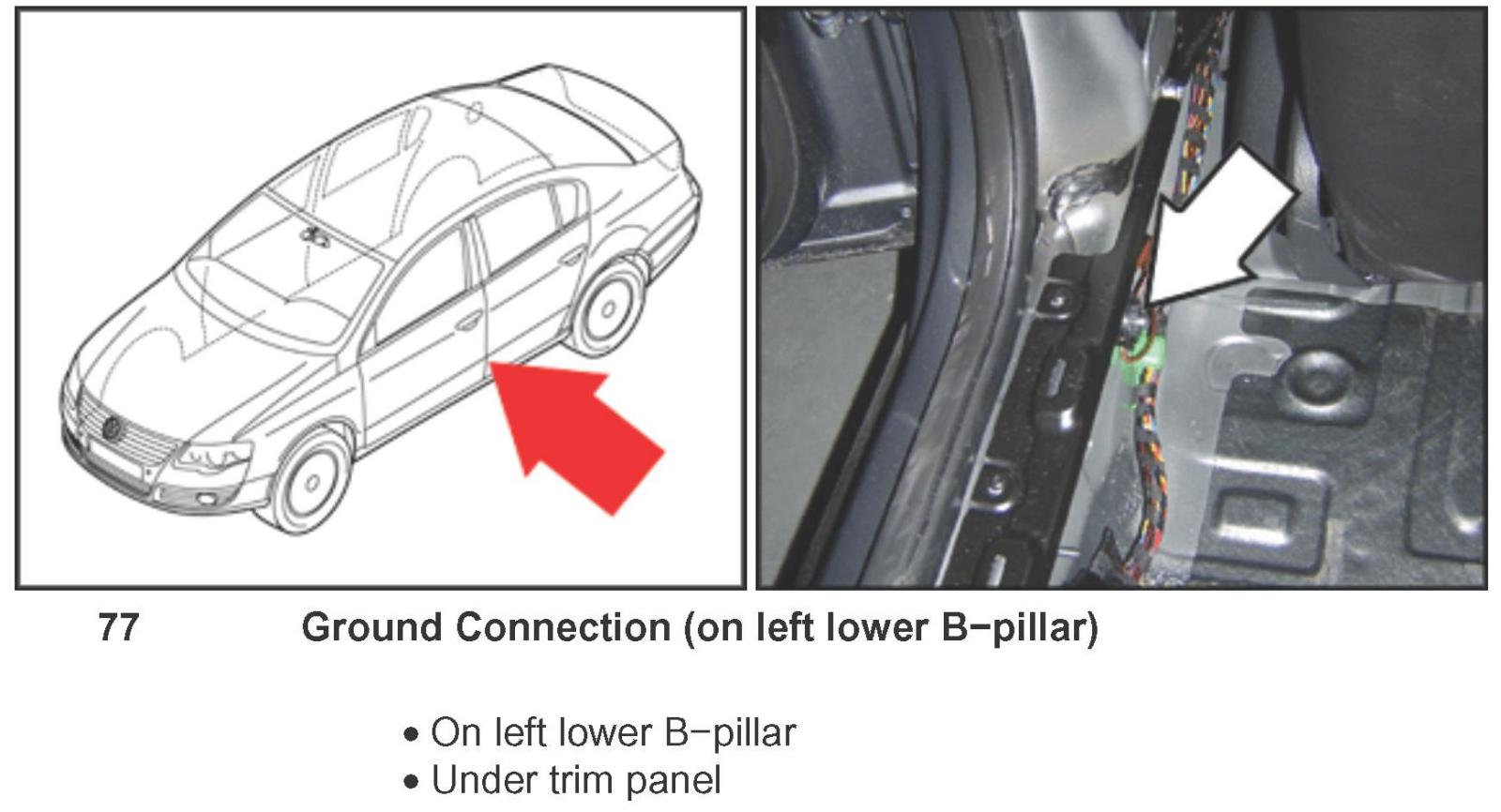 77 Ground Connection (on left lower B−pillar)

• On left lower B−pillar
• Under trim panel