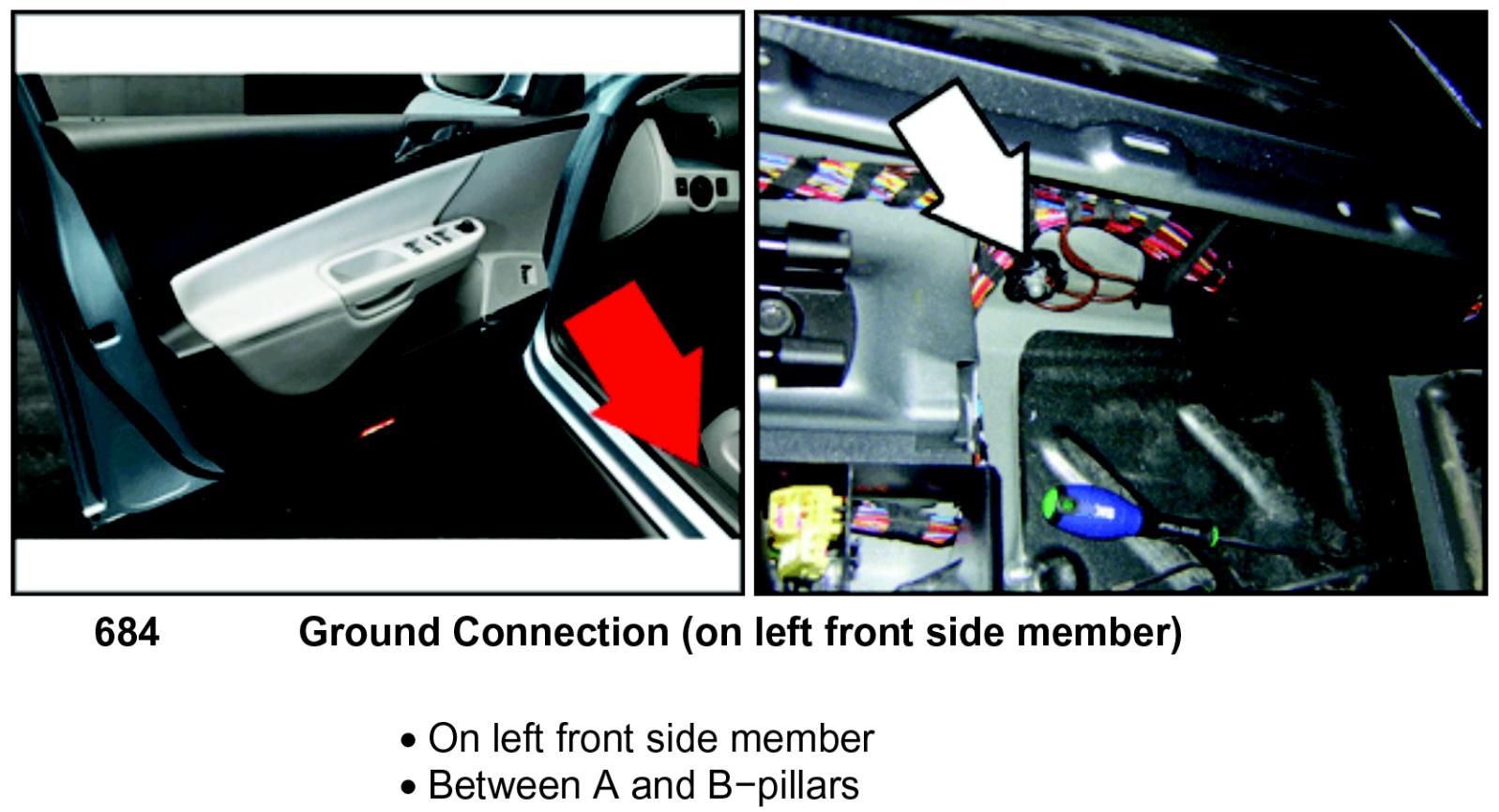 684 Ground Connection (on left front side member)

• On left front side member
• Between A and B−pillars