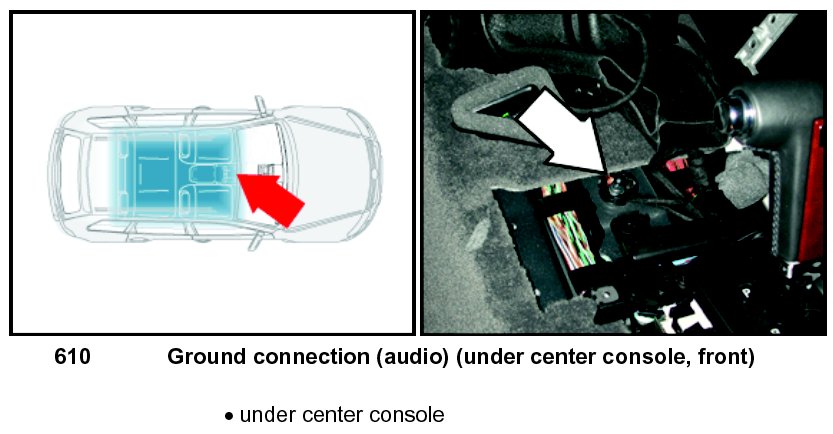 610 Ground connection (audio) (under center console, front)

• under center console