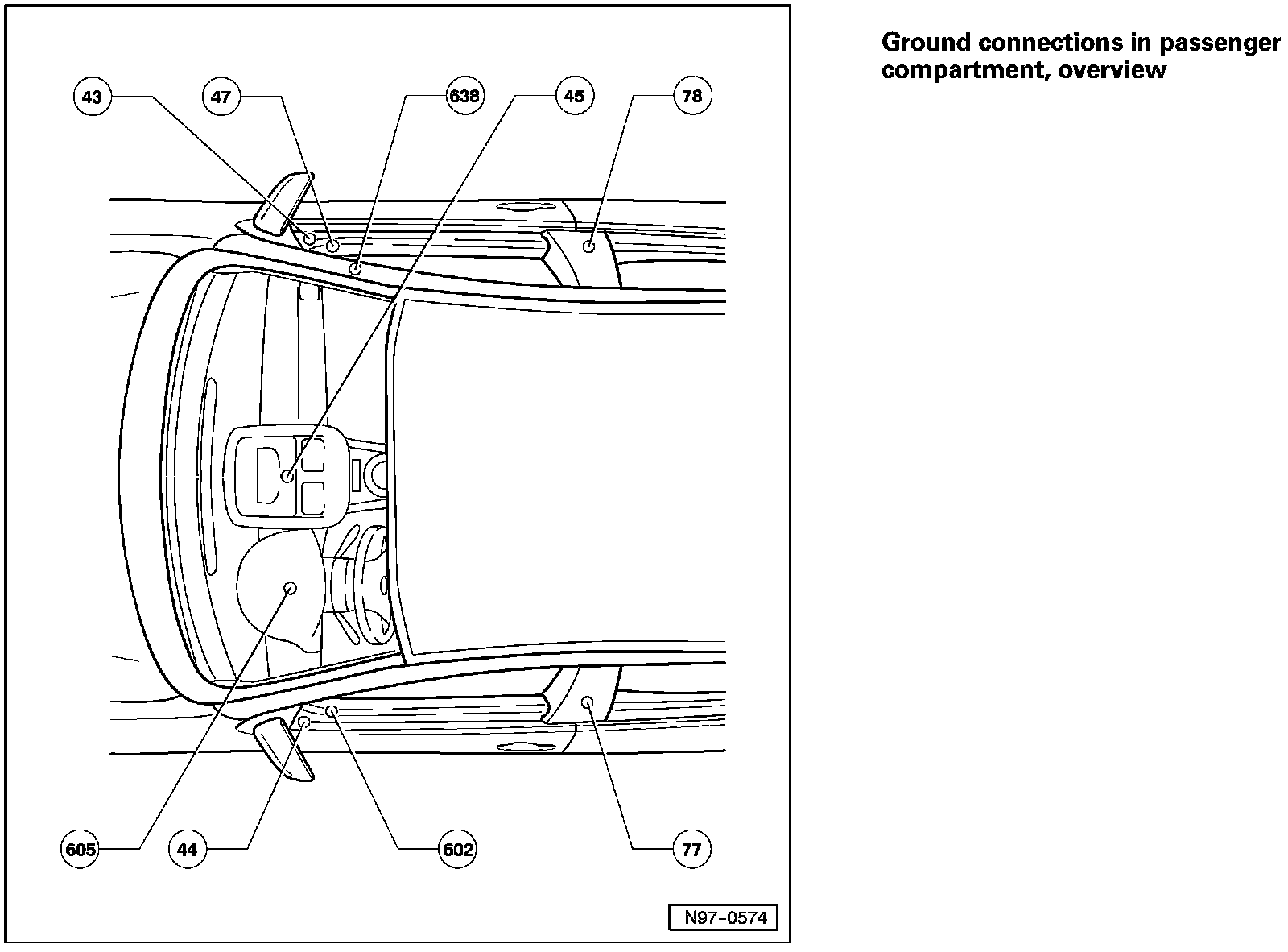 43
47
638
45
78
605
44
602
77
N97-0574

Ground connections in passenger compartment, overview