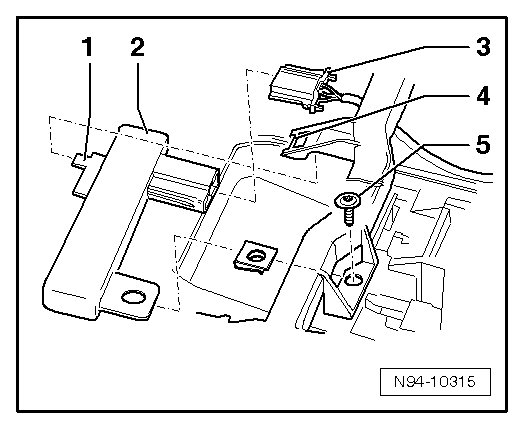 1
2
3
4
5
N94-10315