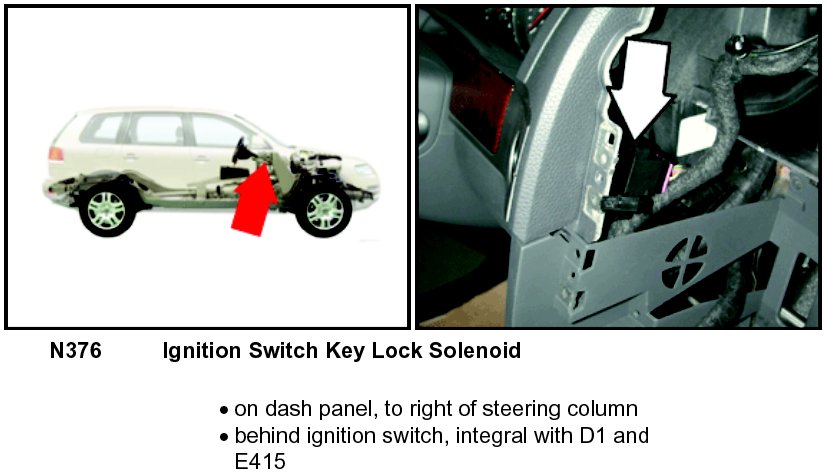 N376 Ignition Switch Key Lock Solenoid

• on dash panel, to right of steering column
• behind ignition switch, integral with D1 and E415