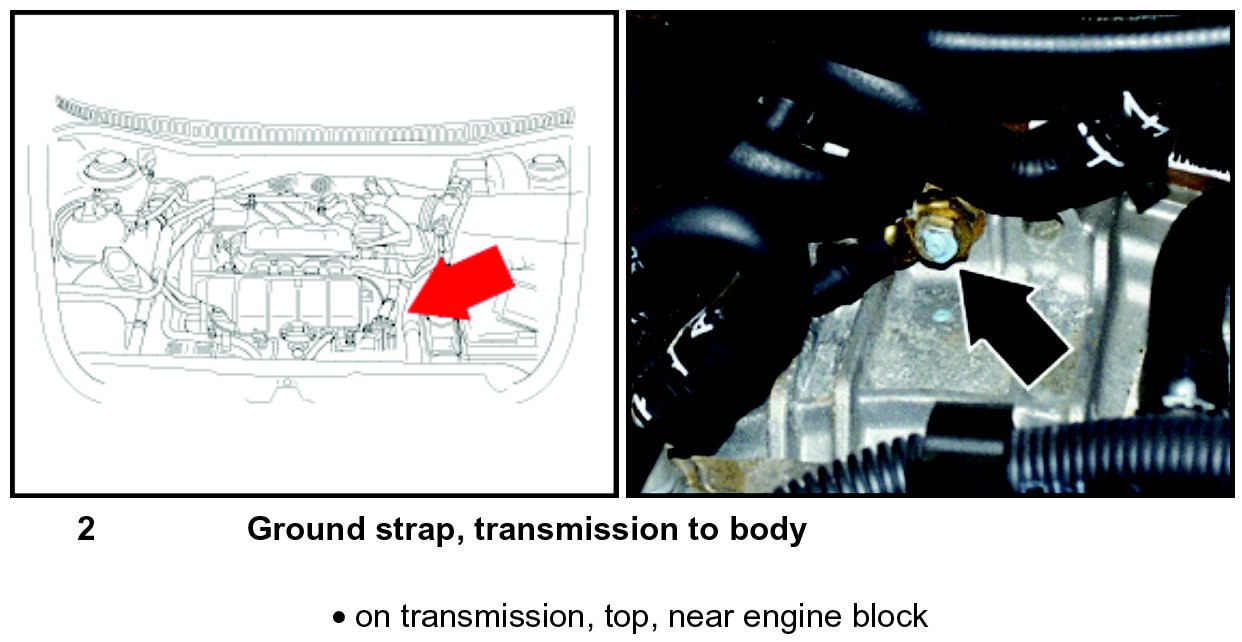 2 Ground strap, transmission to body

• on transmission, top, near engine block