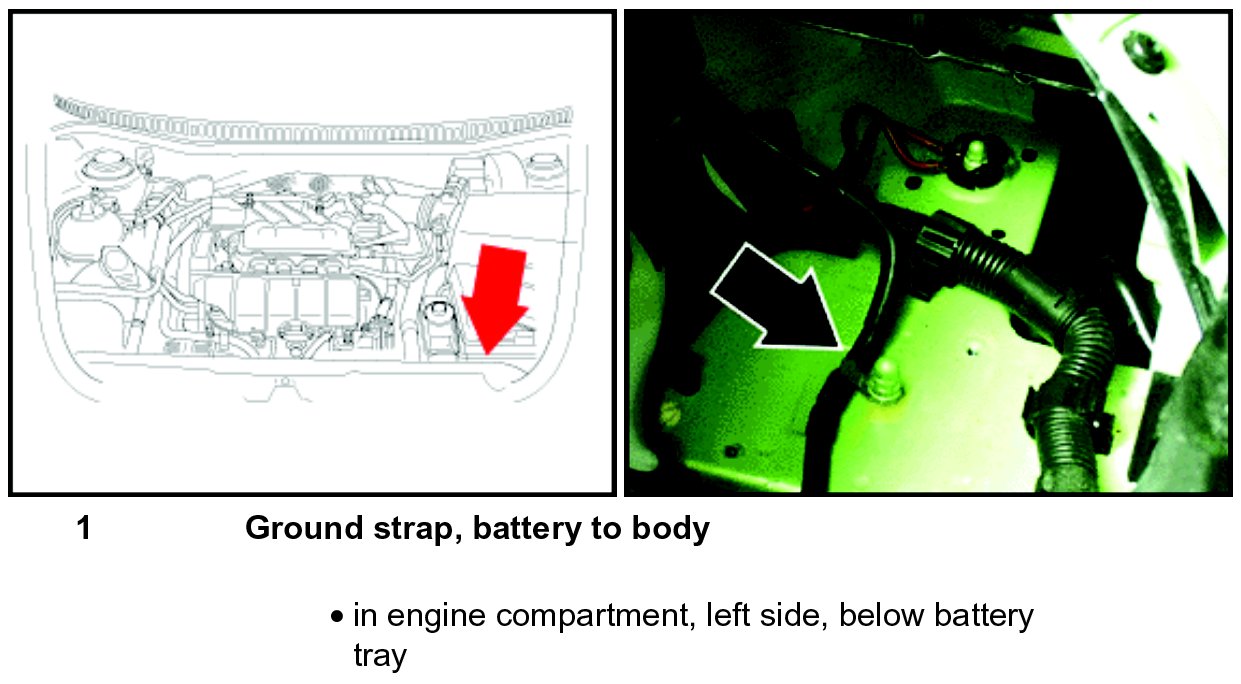 1 Ground strap, battery to body

• in engine compartment, left side, below battery tray