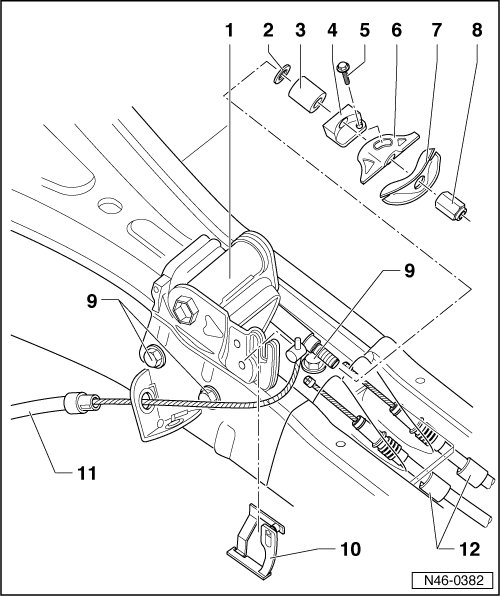 1
2
3
4
5
6
7
8
9
9
11
10
12
N46-0382