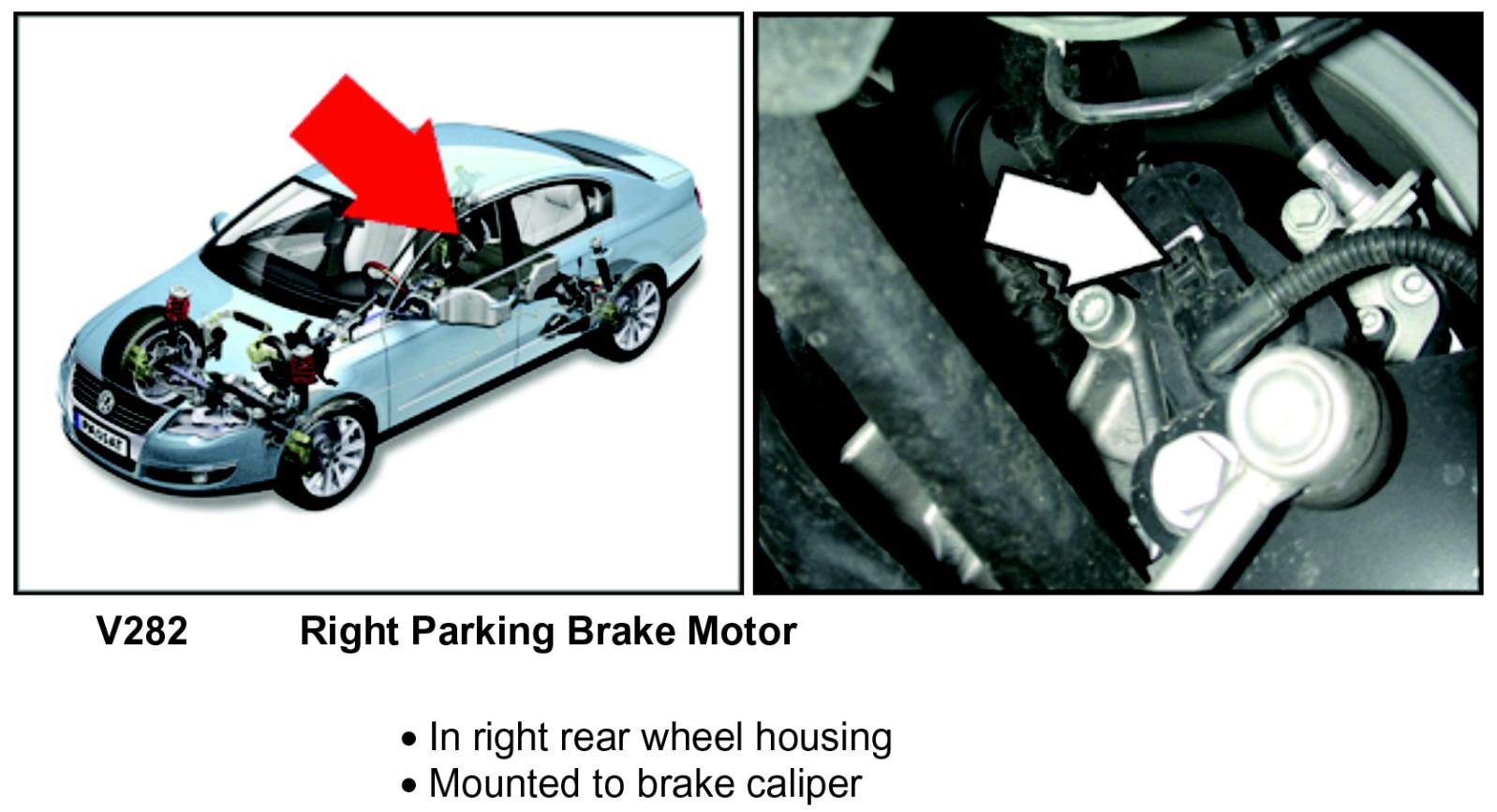 V282 Right Parking Brake Motor

• In right rear wheel housing
• Mounted to brake caliper