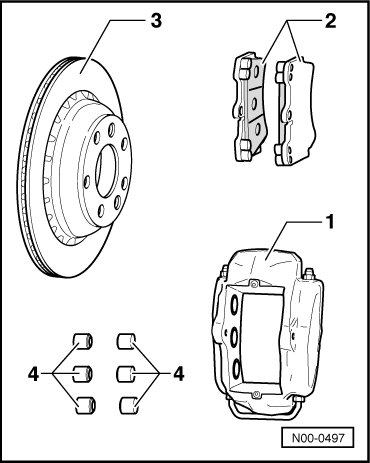 3

2

1

4

4

N00-0497