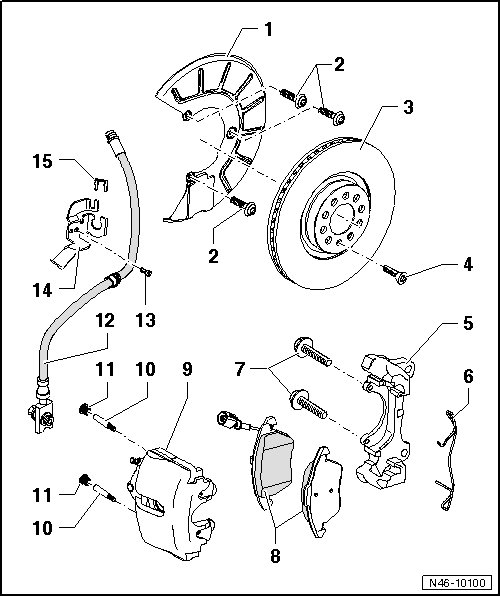 1
2
3
15
2
4
14
13
12
5
11
10
9
7
6
11
10
8
N46-10100