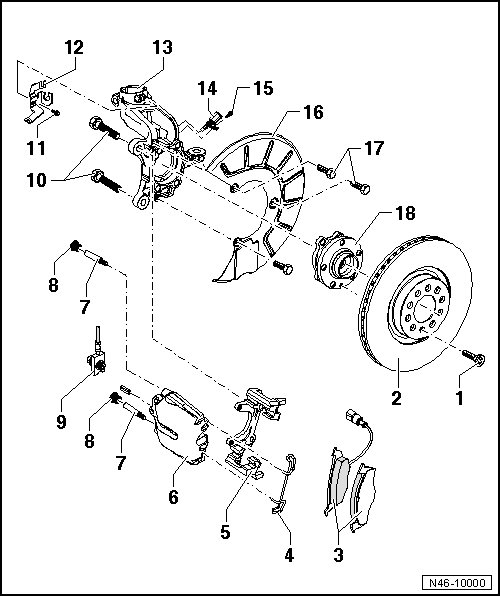 12
13
14
15
16
11
10
17
18
8
7
9
8
7
6
5
4
3
2
1
N46-10000