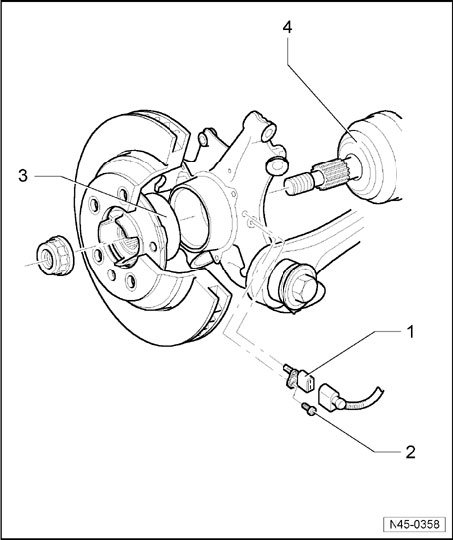 4

3

1

2

N45-0358