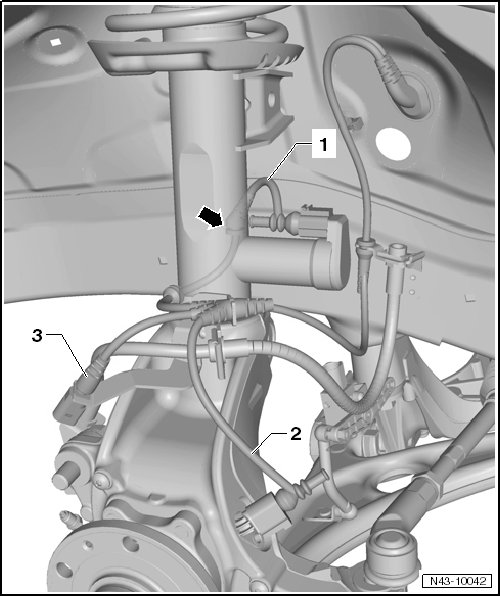 1
3
2
N43-10042