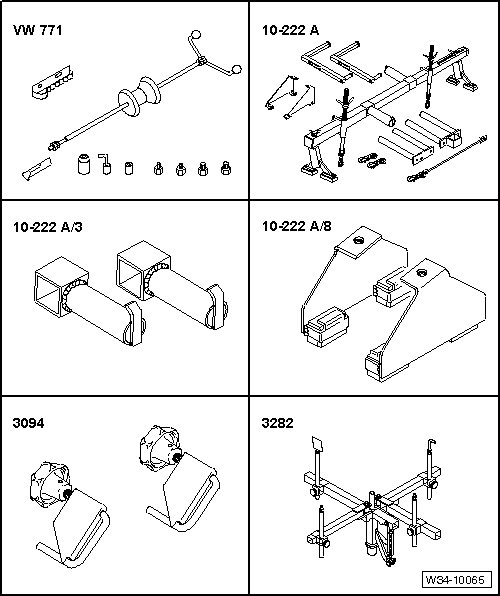 VW 771

10-222 A

10-222 A/3

10-222 A/8

3094

3282

W34-10065