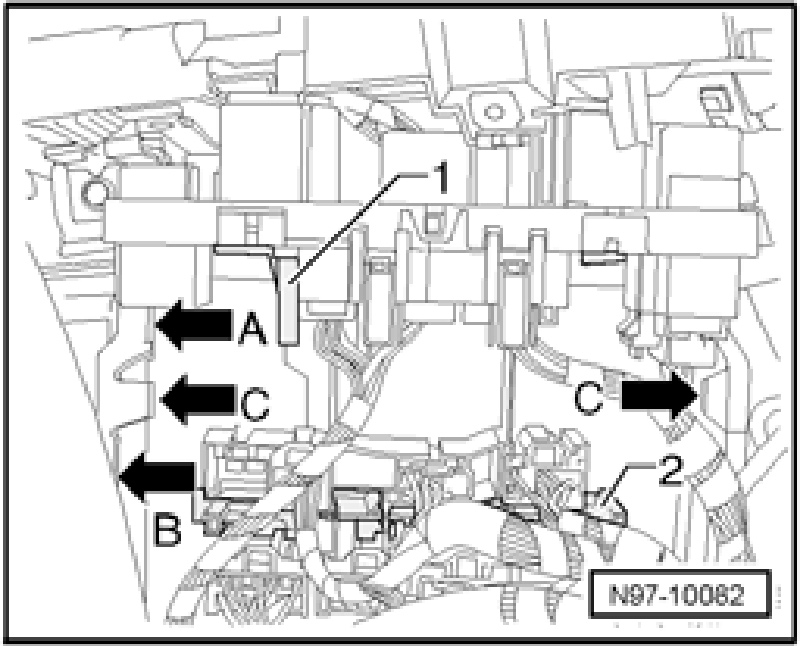 1
A
C
C
2
B
N97-10082