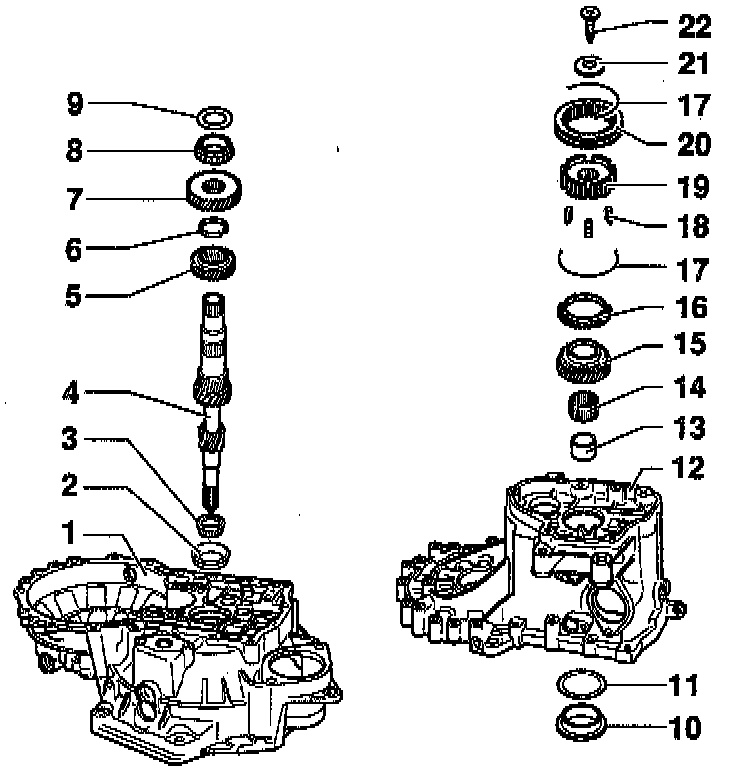 9
8
7
6
5
4
3
2
1
22
21
17
20
19
18
17
16
15
14
13
12
11
10