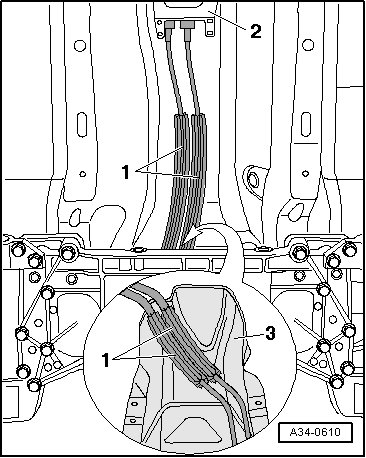 2

1

3

1

A34-0610