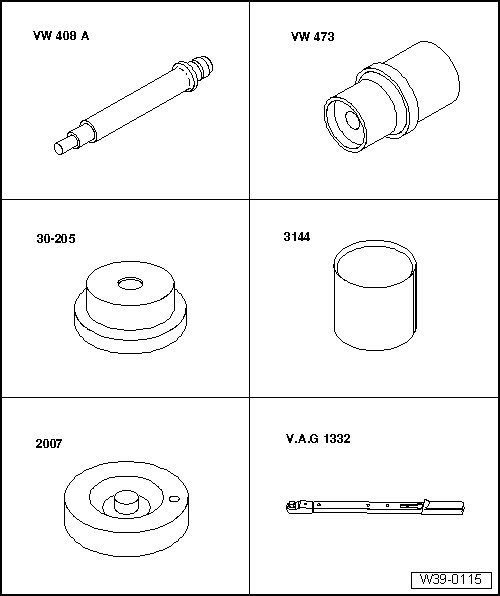 VW 408 A

VW 473

30-205

3144

2007

V.A.G 1332

W39-0115