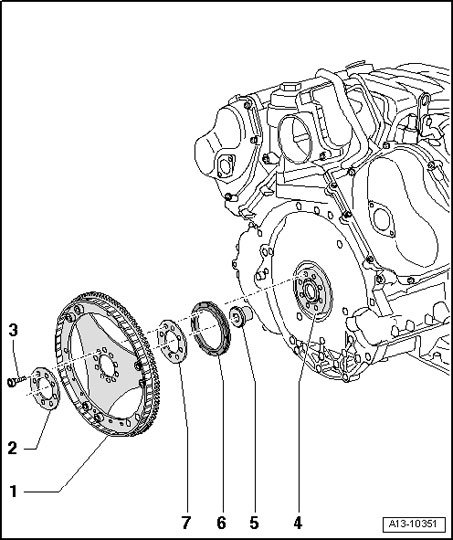 3
2
1
7
6
5
4
A13-10351