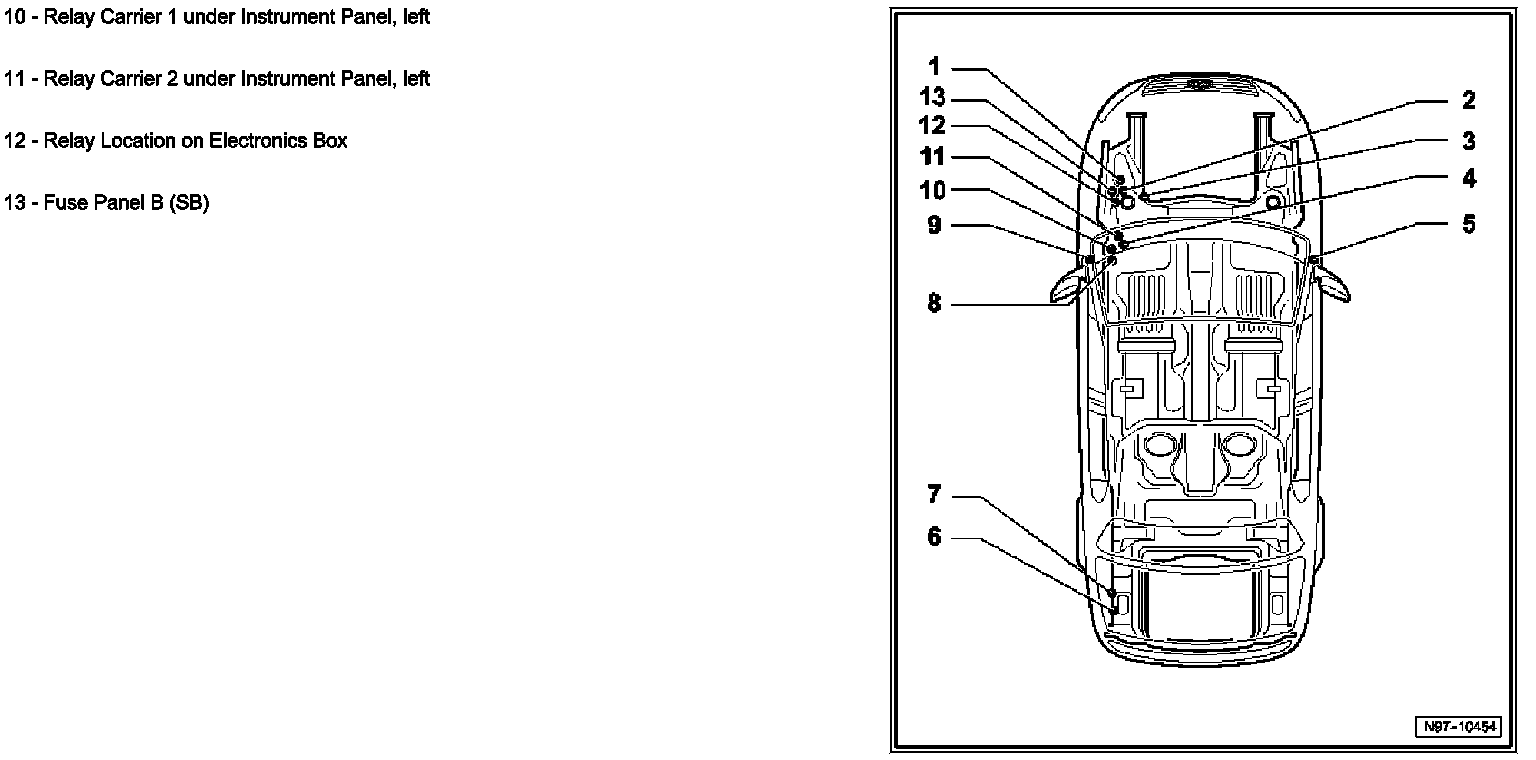 10 - Relay Carrier 1 under Instrument Panel, left

11 - Relay Carrier 2 under Instrument Panel, left

12 - Relay Location on Electronics Box

13 - Fuse Panel B (SB)

1
13
12
11
10
9
8
7
6
2
3
4
5

N97-10454