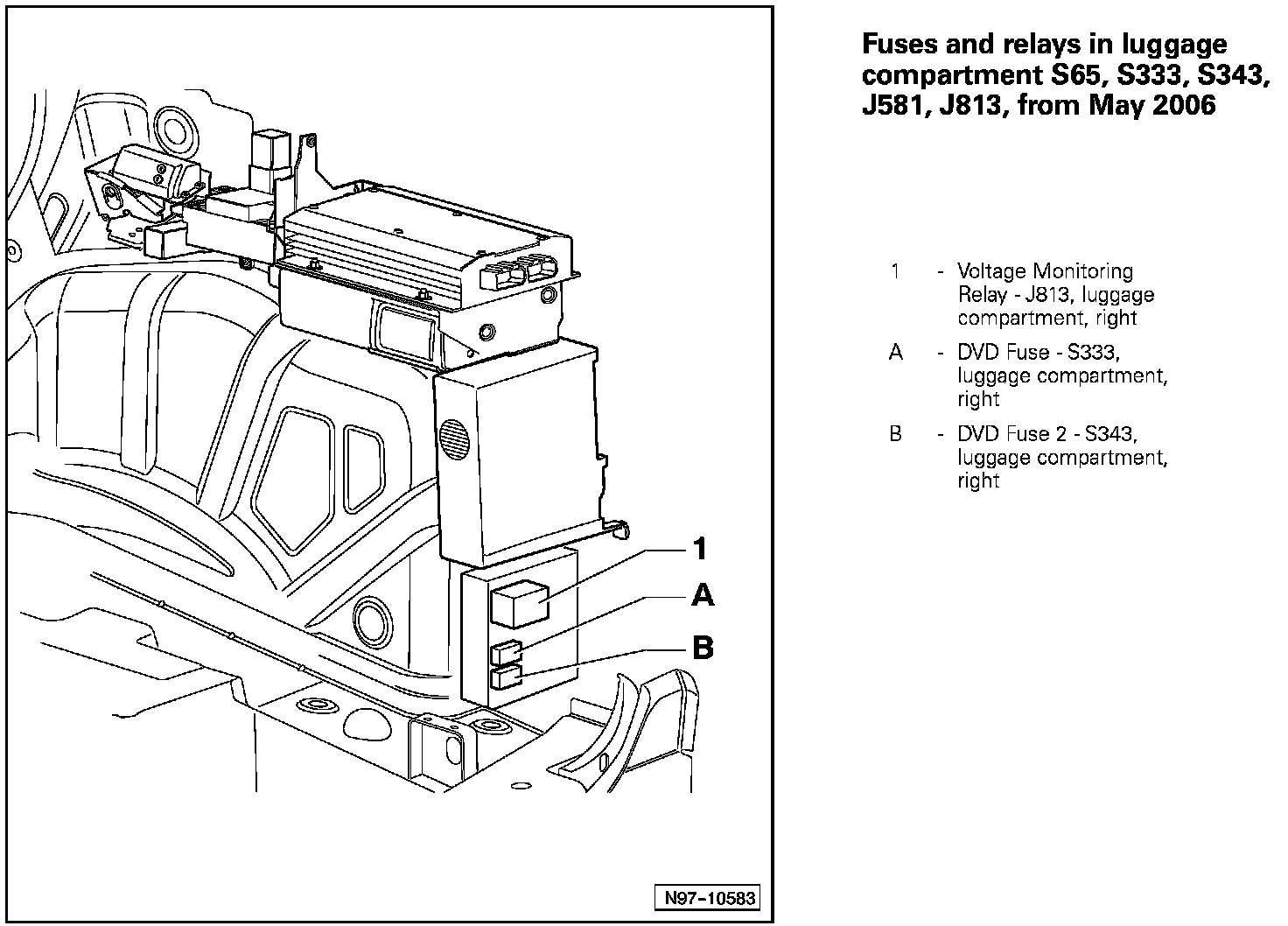 1
A
B

N97-10583

Fuses and relays in luggage compartment S65, S333, S343, J581, J813, from May 2006

1 - Voltage Monitoring Relay - J813, luggage compartment, right

A - DVD Fuse - S333, luggage compartment, right

B - DVD Fuse 2 - S343, luggage compartment, right