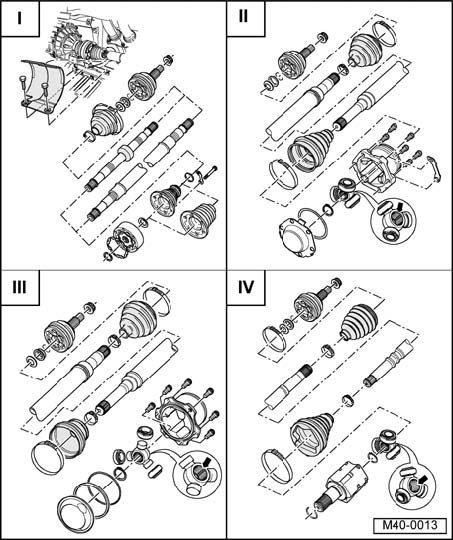 I

II

III

IV

M40-0013