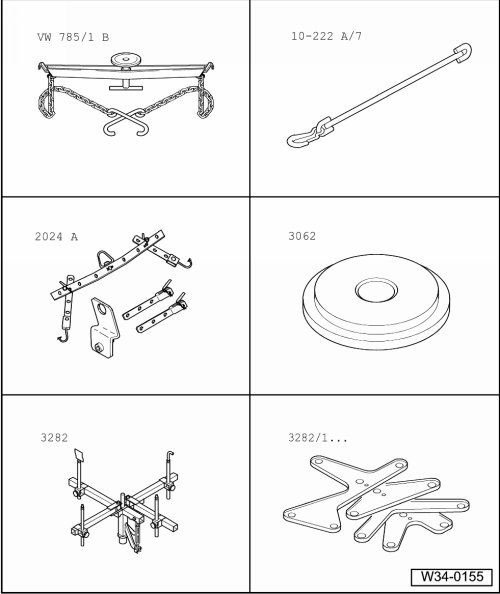 VW 785/1 B

10-222 A/7

2024 A

3062

3282

3282/1...

W34-0155