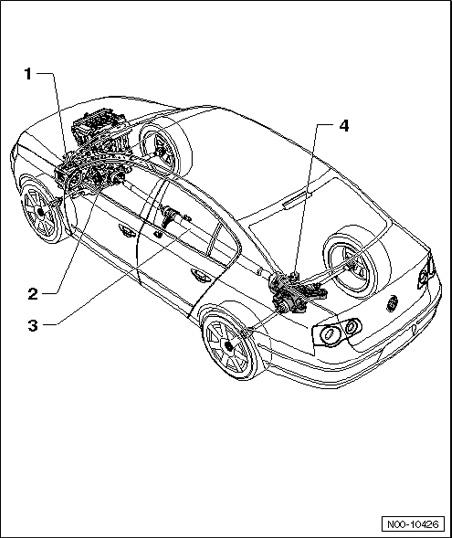 1
4
2
3
N00-10426