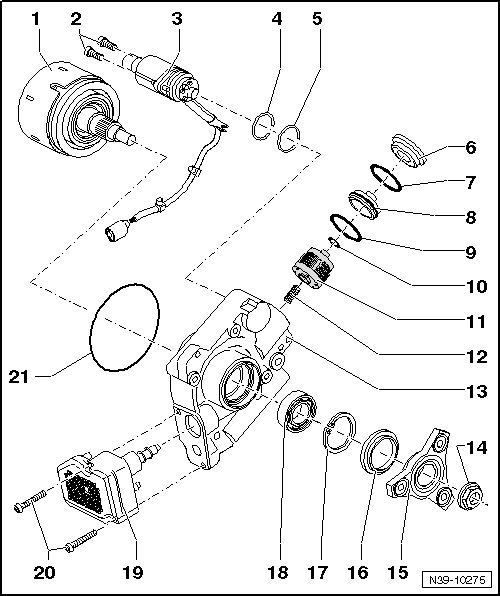 1
2
3
4
5
6
7
8
9
10
11
12
13
14
21
20
19
18
17
16
15
N39-10275