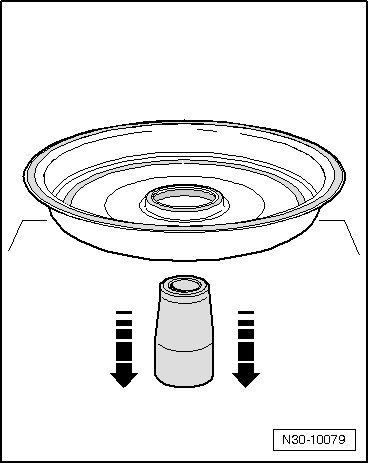 N30-10079