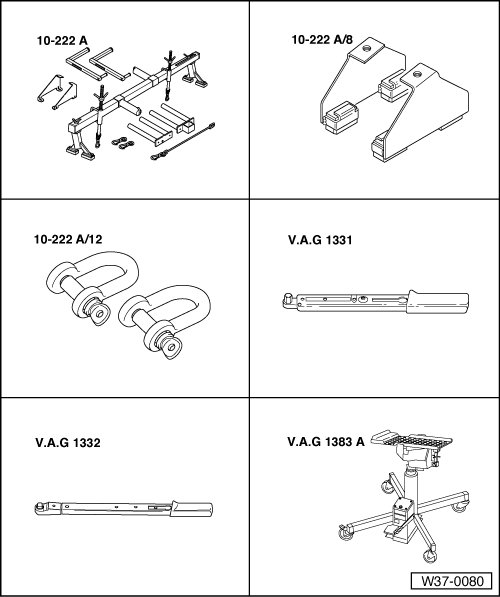 10-222 A

10-222 A/8

10-222 A/12

V.A.G 1331

V.A.G 1332

V.A.G 1383 A

W37-0080