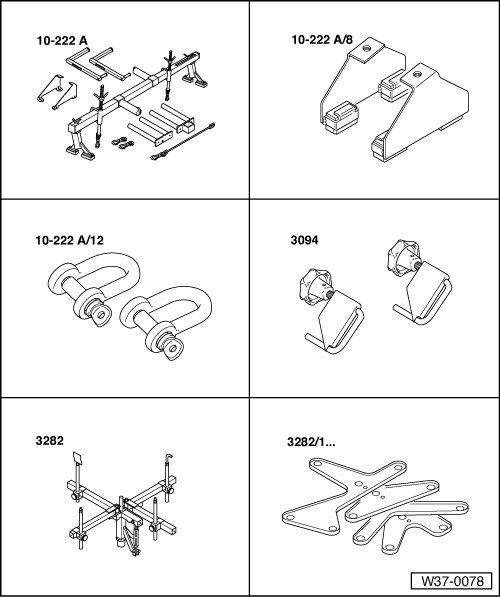 10-222 A

10-222 A/8

10-222 A/12

3094

3282

3282/1...

W37-0078