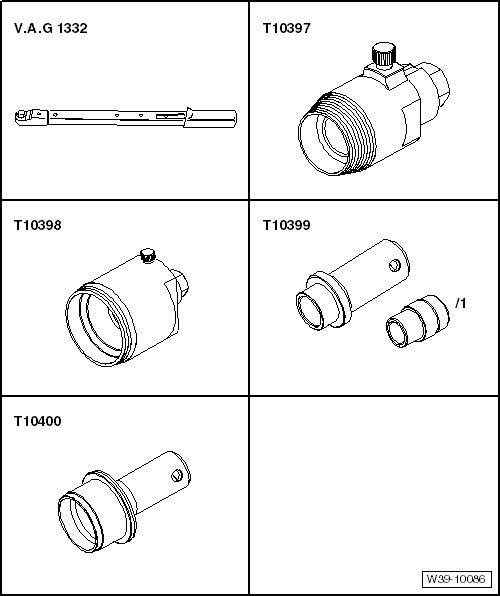 V.A.G 1332

T10397

T10398

T10399

/1

T10400

W39-10086