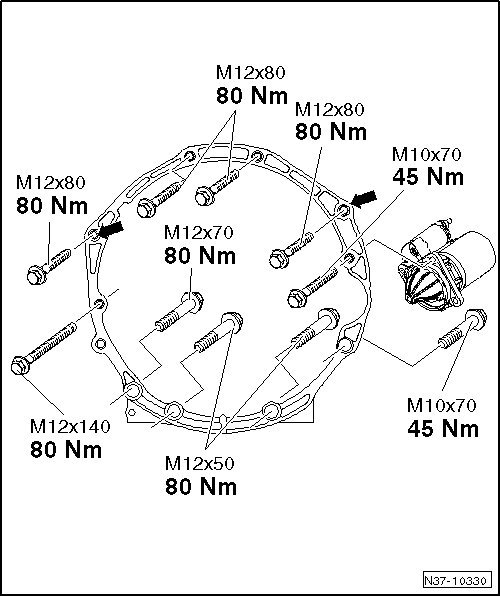 M12x80
80 Nm

M12x80
80 Nm

M10x70
45 Nm

M12x80
80 Nm

M12x70
80 Nm

M12x140
80 Nm

M12x50
80 Nm

M10x70
45 Nm

N37-10330