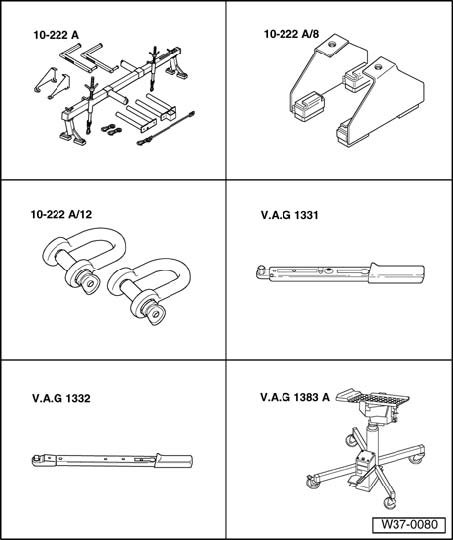 10-222 A

10-222 A/8

10-222 A/12

V.A.G 1331

V.A.G 1332

V.A.G 1383 A

W37-0080