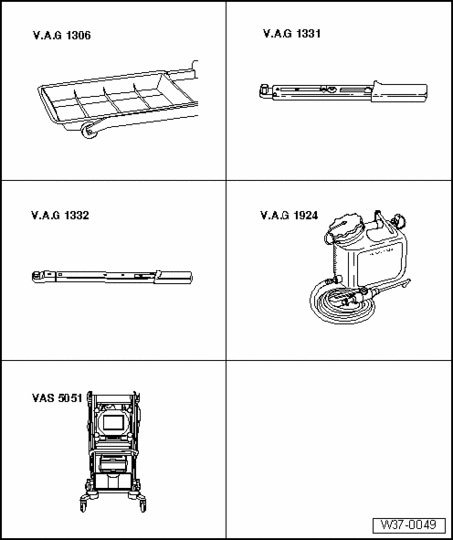 V.A.G 1306

V.A.G 1331

V.A.G 1332

V.A.G 1924

VAS 5051

W37-0049