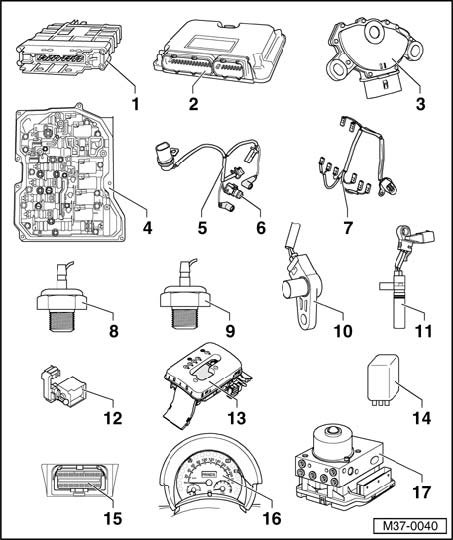 1
2
3
4
5
6
7
8
9
10
11
12
13
14
15
16
17
M37-0040