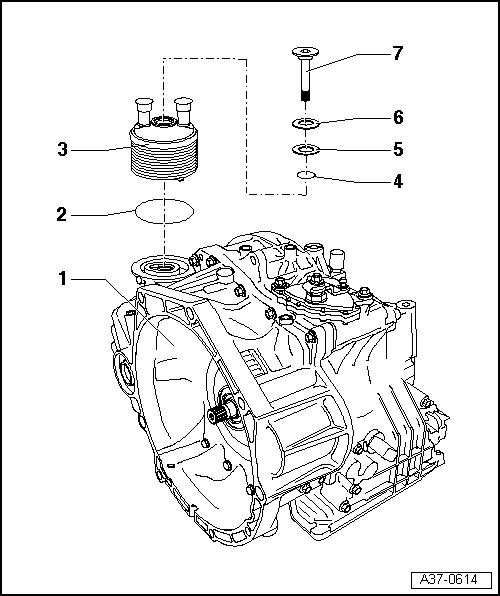 7
6
3
5
4
2
1
A37-0614