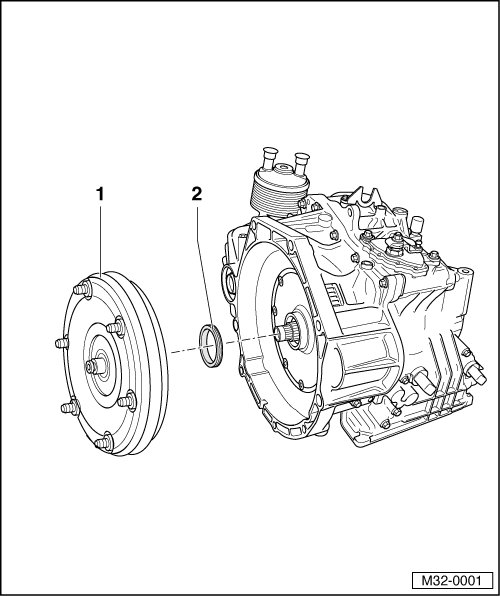 1
2
M32-0001