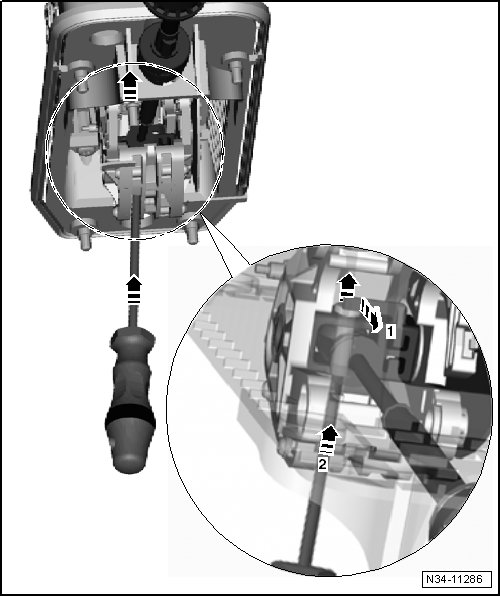 1
2
N34-11286