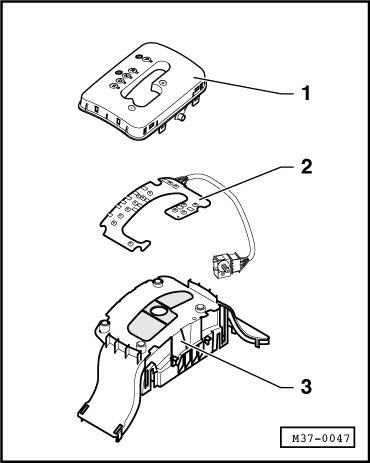 1
2
3
M37-0047