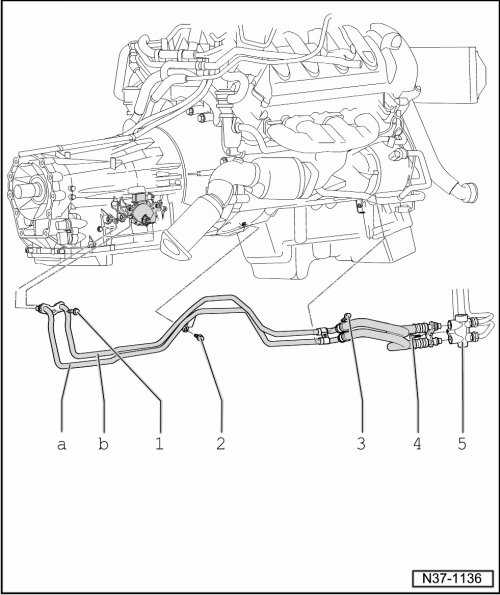 a b 1 2 3 4 5

N37-1136