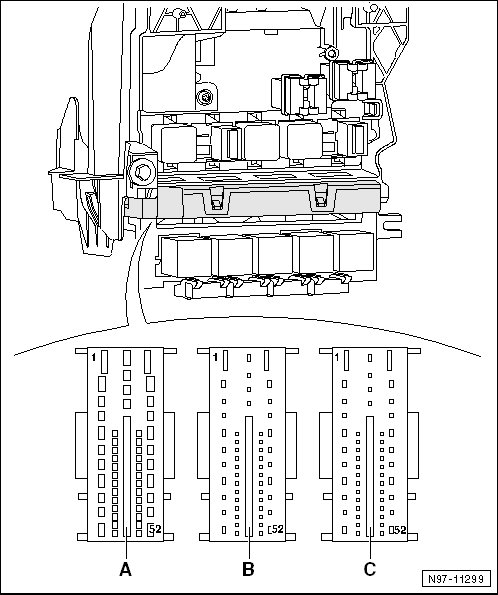 1
52
1
52
1
52
A
B
C
N97-11299