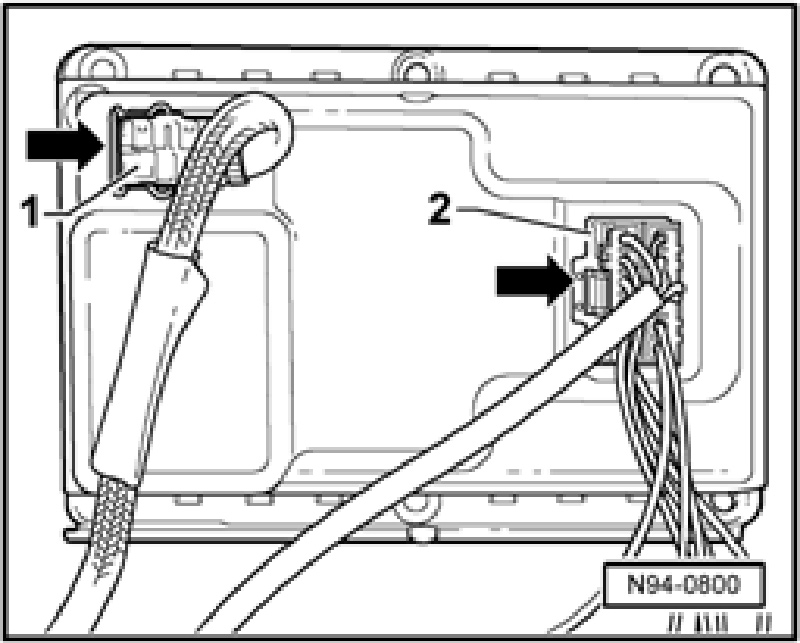 1
2
N94-0800