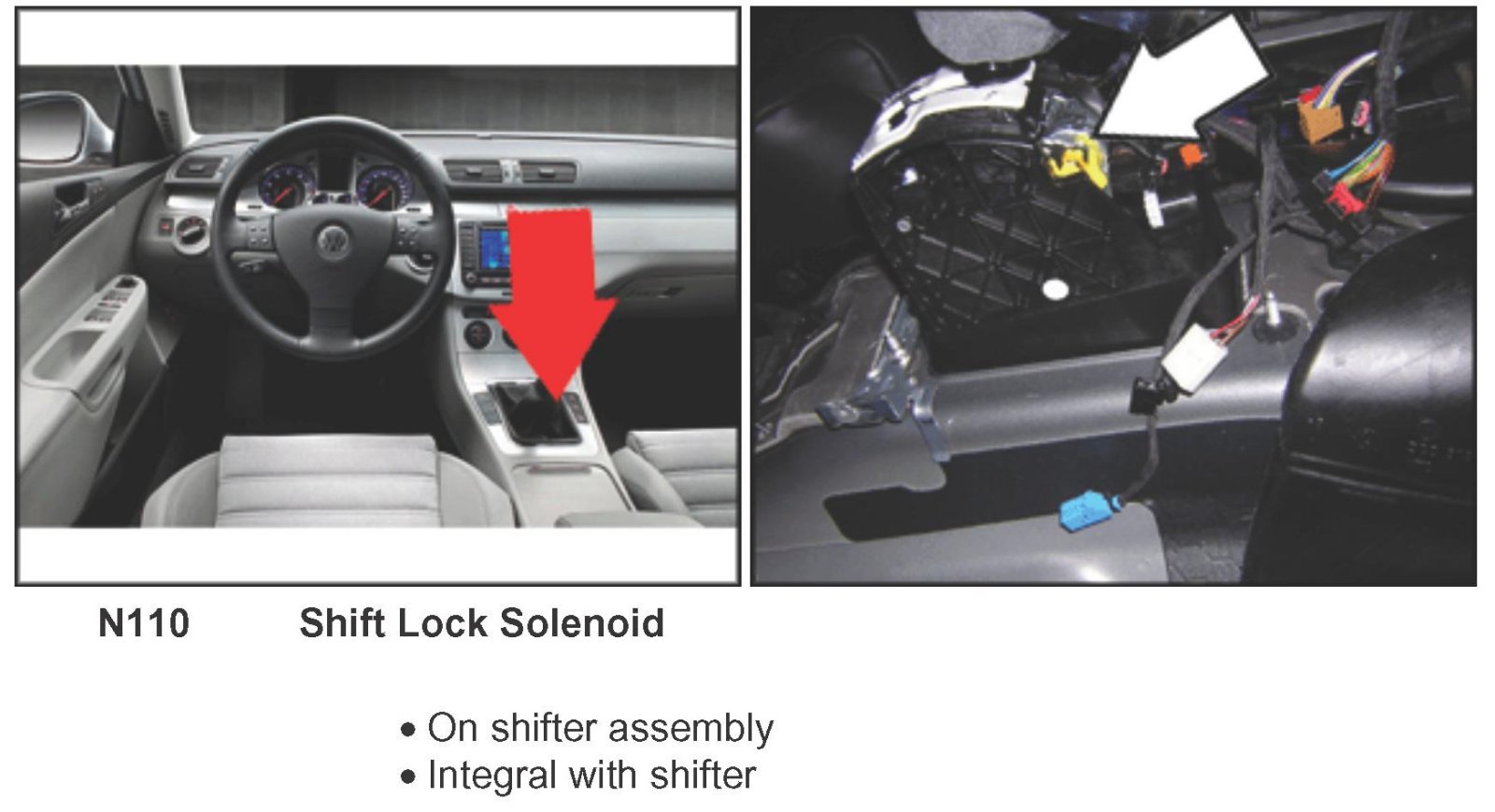 N110 Shift Lock Solenoid

• On shifter assembly
• Integral with shifter