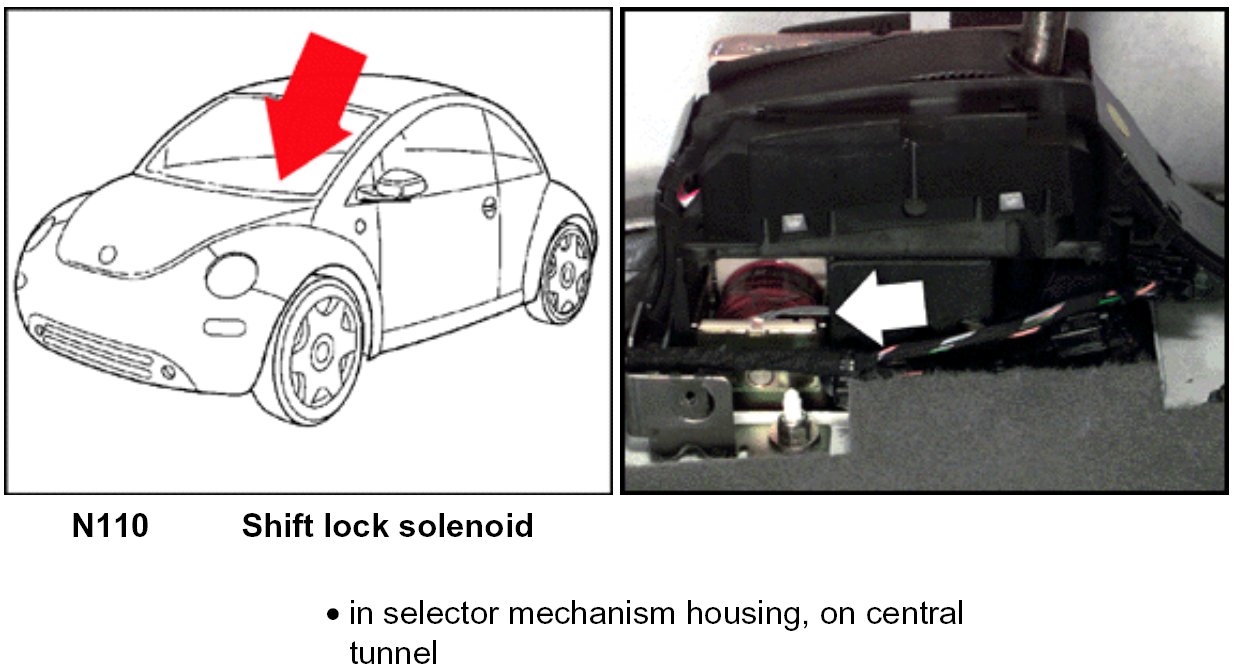 N110 Shift lock solenoid

• in selector mechanism housing, on central tunnel