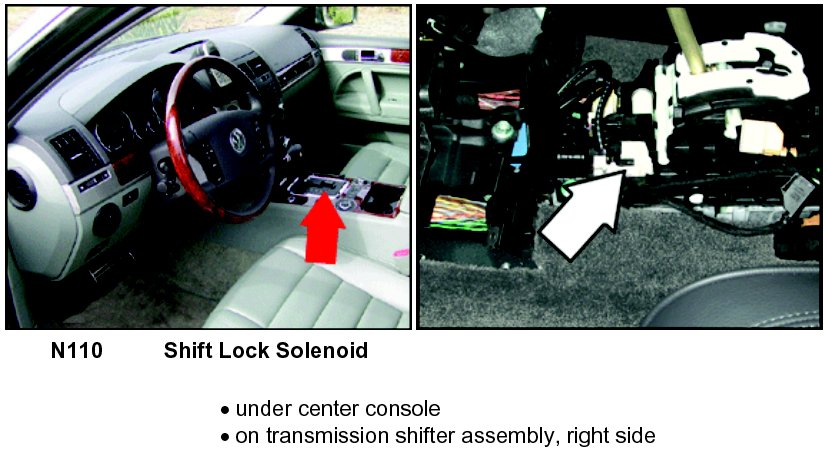 N110 Shift Lock Solenoid

• under center console
• on transmission shifter assembly, right side