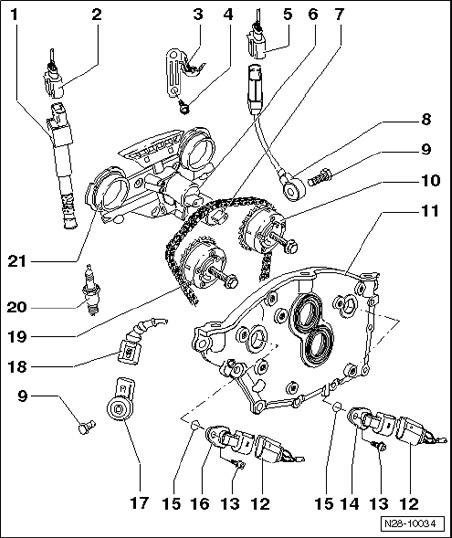 1
2
3
4
5
6
7
8
9
10
11
21
20
19
18
9
17
15
16
13
12
15
14
13
12
N28-10034