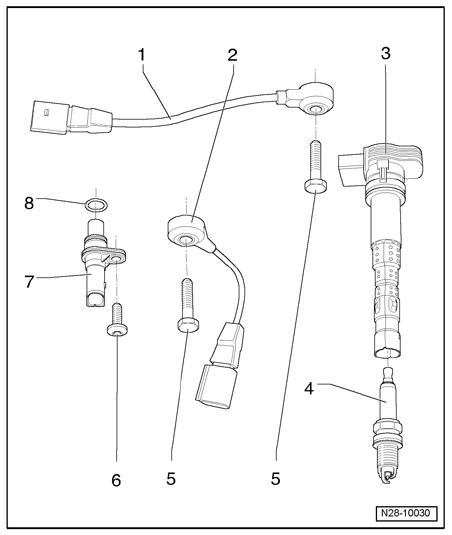 1
2
3
8
7
4
6
5
5
N28-10030