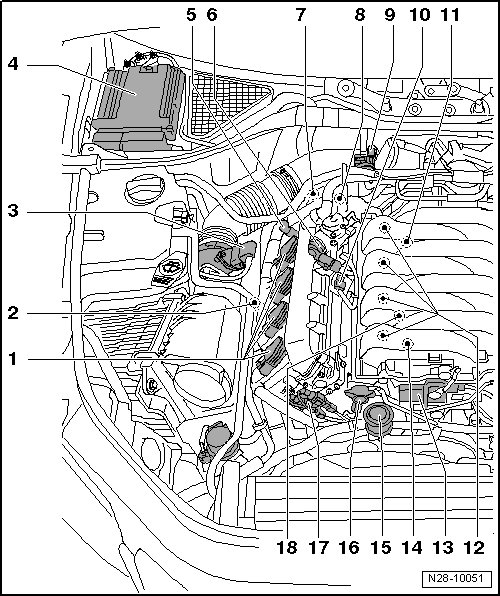 5 6 7 8 9 10 11

4

3

2

1

18 17 16 15 14 13 12

N28-10051