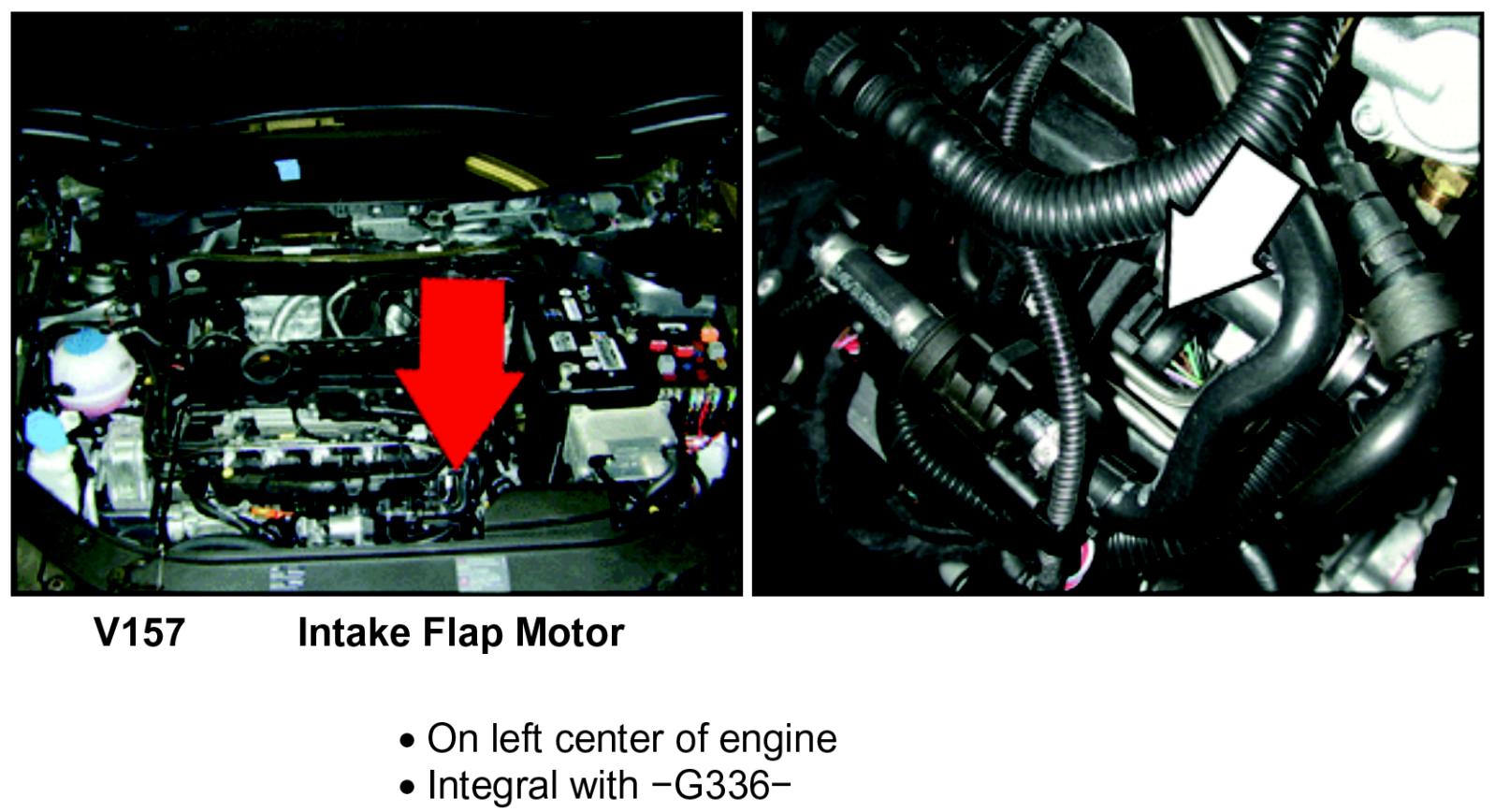 V157 Intake Flap Motor

• On left center of engine
• Integral with −G336−