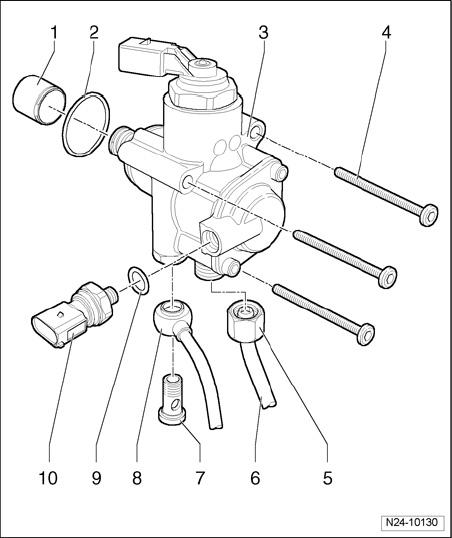 1
2
3
4
10
9
8
7
6
5
N24-10130